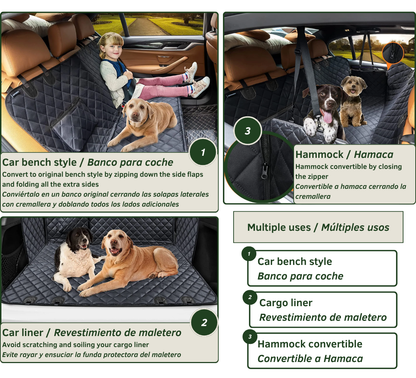 1

Car bench style / Banco para coche

Convert to original bench style by zipping down the side flaps and folding all the extra sides

Conviértalo en un banco original cerrando las solapas laterales con cremallera y doblando todos los lados adicionales

3

Hammock / Hamaca

Hammock convertible by closing the zipper

Convertible a hamaca cerrando la cremallera

2

Car liner / Revestimiento de maletero

Avoid scratching and soiling your cargo liner

Evite rayar y ensuciar la funda protectora del maletero

Multiple uses / Múltiples usos

1 Car bench style
Banco para coche

2 Cargo liner
Revestimiento de maletero

3 Hammock convertible
Convertible a Hamaca